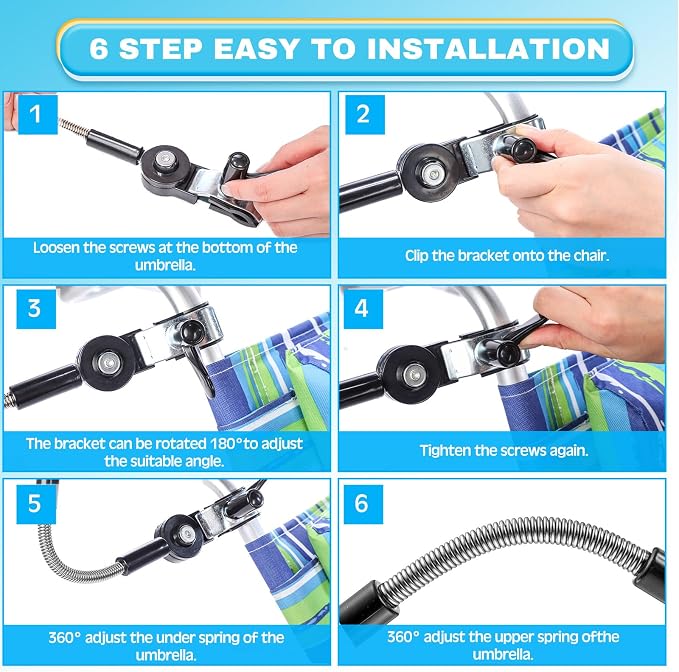 6 STEP EASY TO INSTALLATION

1

Loosen the screws at the bottom of the umbrella.

2

Clip the bracket onto the chair.

3

The bracket can be rotated 180°to adjust the suitable angle.

4

Tighten the screws again.

5

360° adjust the under spring of the umbrella.

6

360° adjust the upper spring ofthe umbrella.