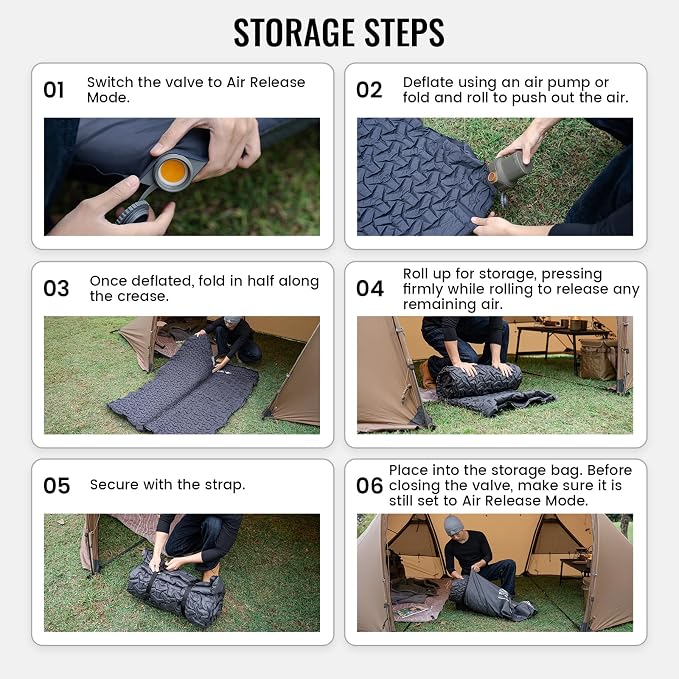 STORAGE STEPS

01 Switch the valve to Air Release Mode.

02 Deflate using an air pump or fold and roll to push out the air.

03 Once deflated, fold in half along the crease.

04 Roll up for storage, pressing firmly while rolling to release any remaining air.

05 Secure with the strap.

06 Place into the storage bag. Before closing the valve, make sure it is still set to Air Release Mode.