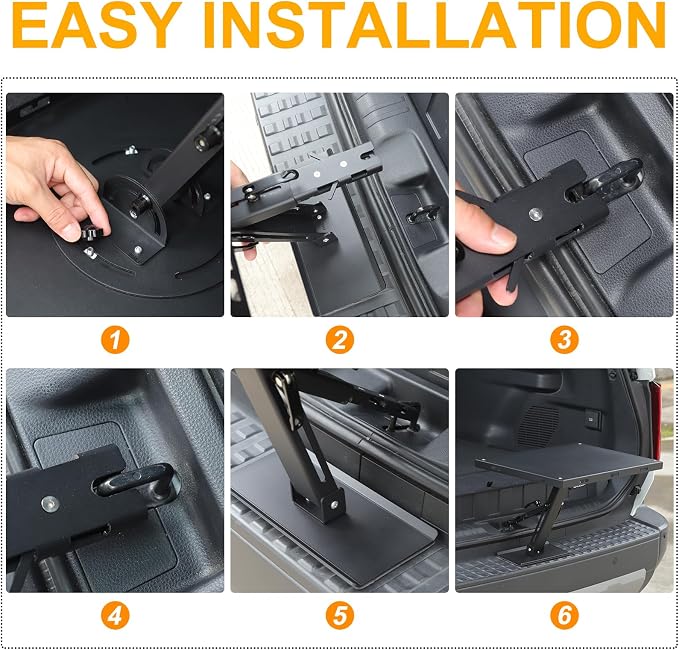 EASY INSTALLATION

1

2

3

4

5

6