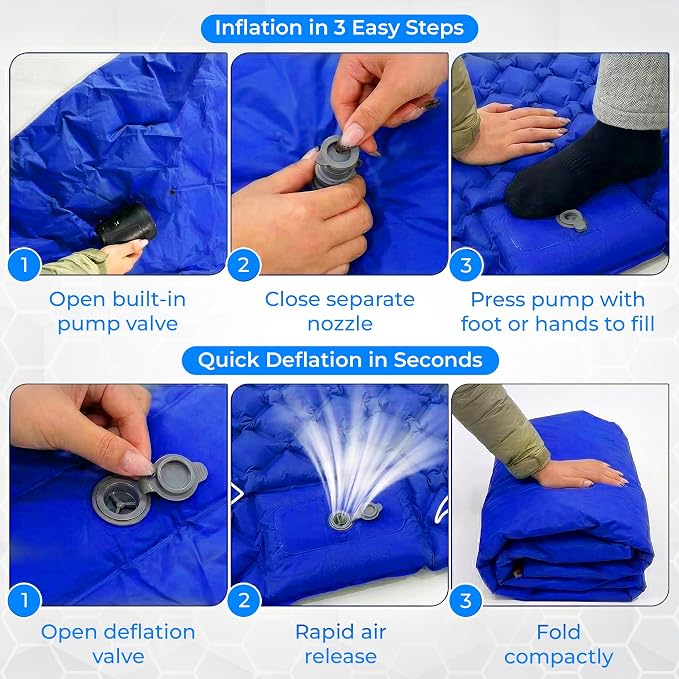 Inflation in 3 Easy Steps

1

Open built-in pump valve

2

Close separate nozzle

3

Press pump with foot or hands to fill

Quick Deflation in Seconds

1

Open deflation valve

2

Rapid air release

3

Fold compactly