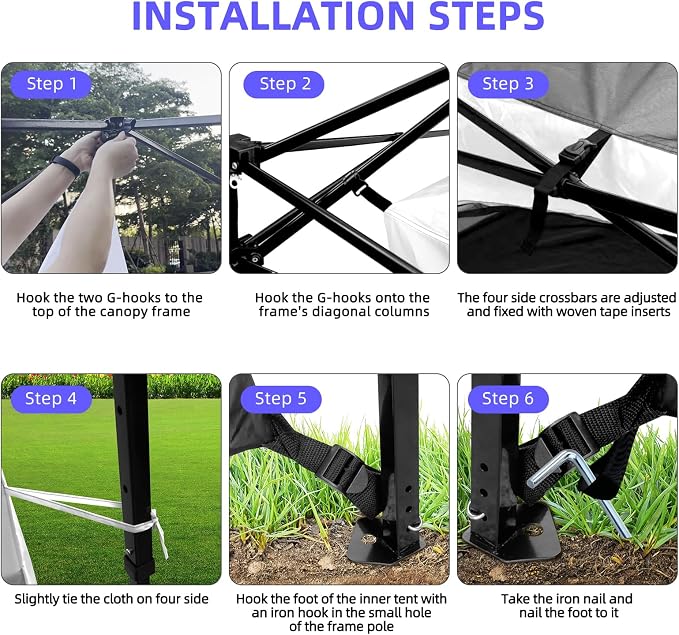 INSTALLATION STEPS

Step 1

Hook the two G-hooks to the top of the canopy frame

Step 2

Hook the G-hooks onto the frame's diagonal columns

Step 3

The four side crossbars are adjusted and fixed with woven tape inserts

Step 4

Slightly tie the cloth on four side

Step 5

Hook the foot of the inner tent with an iron hook in the small hole of the frame pole

Step 6

Take the iron nail and nail the foot to it