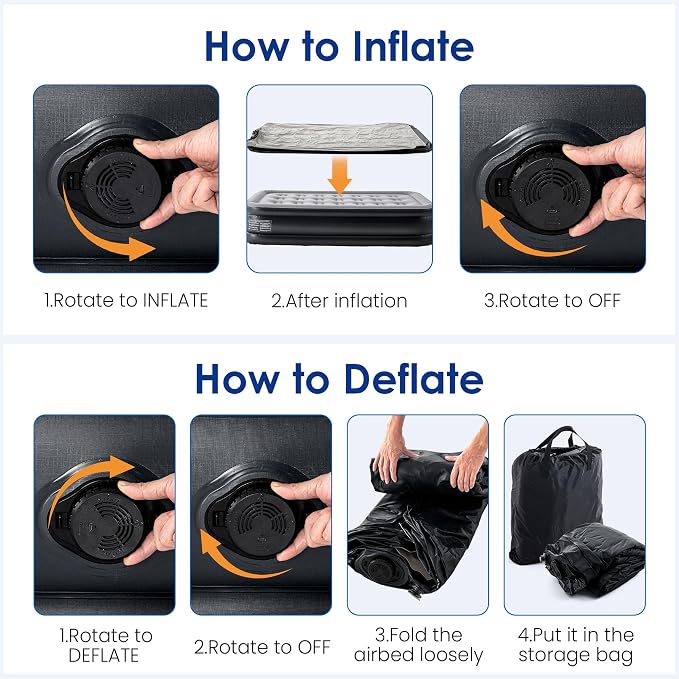 How to Inflate

1.Rotate to INFLATE

2.After inflation

3.Rotate to OFF

How to Deflate

1.Rotate to DEFLATE

2.Rotate to OFF

3.Fold the airbed loosely

4.Put it in the storage bag