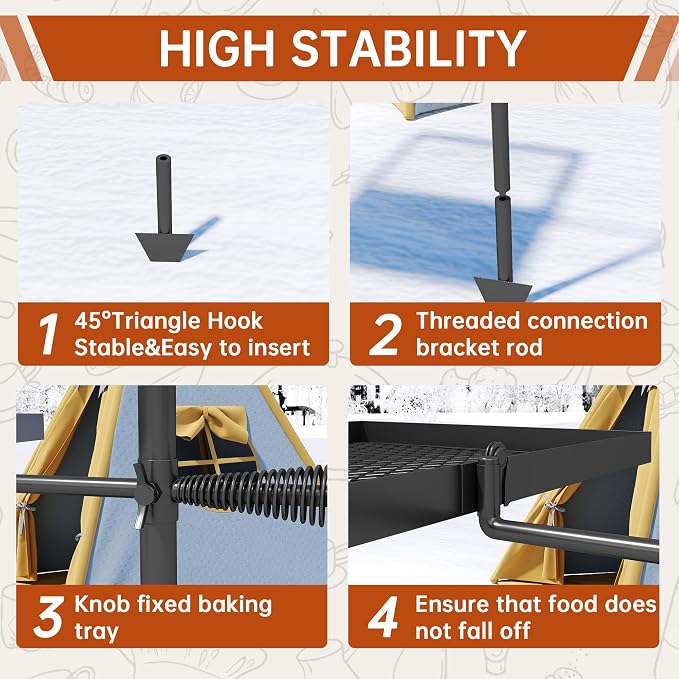 HIGH STABILITY

1 45°Triangle Hook Stable&Easy to insert

2 Threaded connection bracket rod

3 Knob fixed baking tray

4 Ensure that food does not fall off