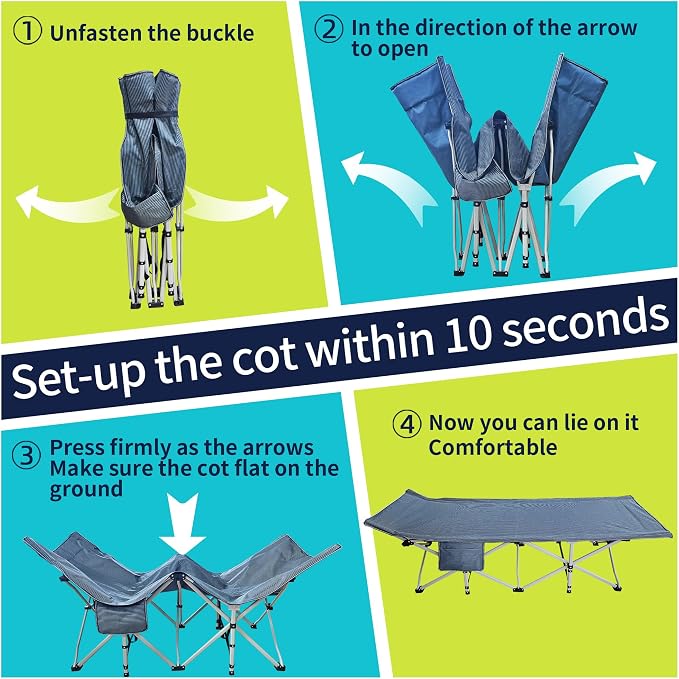 ① Unfasten the buckle

② In the direction of the arrow to open

Set-up the cot within 10 seconds

③ Press firmly as the arrows Make sure the cot flat on the ground

④ Now you can lie on it Comfortable