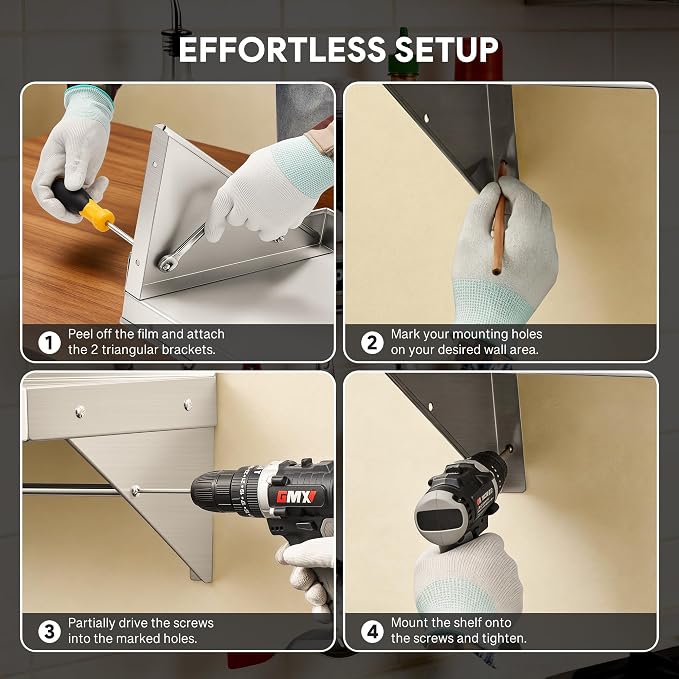 EFFORTLESS SETUP

1 Peel off the film and attach the 2 triangular brackets.

2 Mark your mounting holes on your desired wall area.

GMX

3 Partially drive the screws into the marked holes.

4 Mount the shelf onto the screws and tighten.