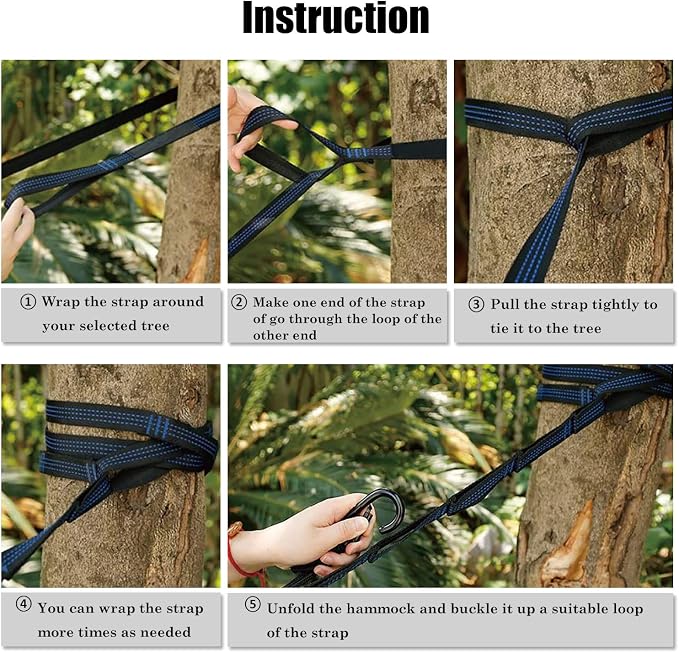 Instruction

① Wrap the strap around your selected tree

② Make one end of the strap of go through the loop of the other end

③ Pull the strap tightly to tie it to the tree

④ You can wrap the strap more times as needed

⑤ Unfold the hammock and buckle it up a suitable loop of the strap