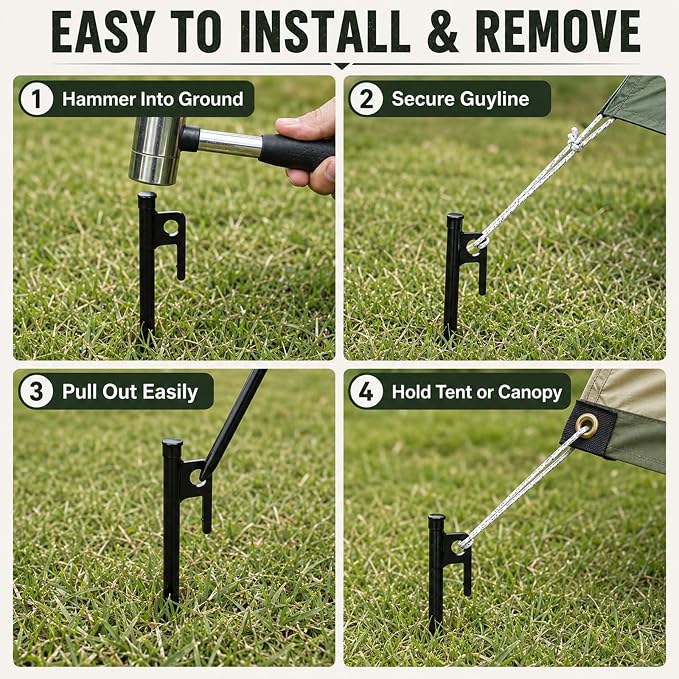 EASY TO INSTALL & REMOVE

1 Hammer Into Ground

2 Secure Guyline

3 Pull Out Easily

4 Hold Tent or Canopy