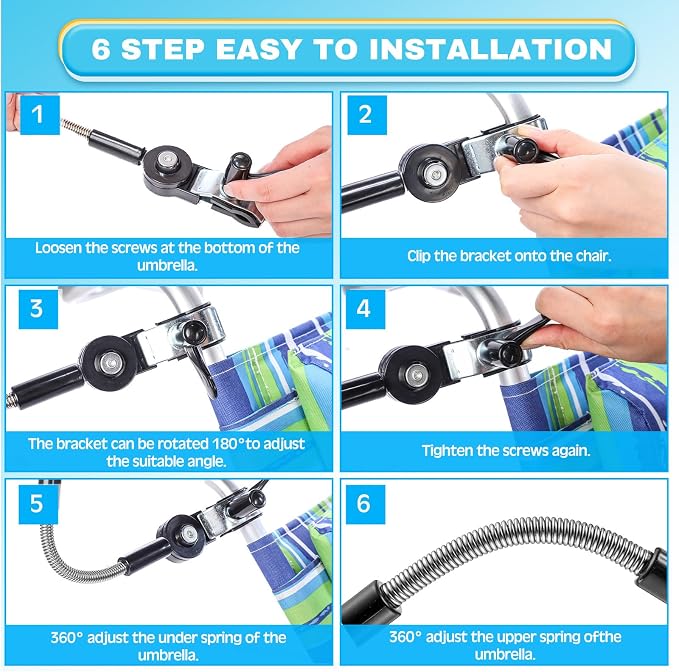 6 STEP EASY TO INSTALLATION

1

Loosen the screws at the bottom of the umbrella.

2

Clip the bracket onto the chair.

3

The bracket can be rotated 180°to adjust the suitable angle.

4

Tighten the screws again.

5

360° adjust the under spring of the umbrella.

6

360° adjust the upper spring ofthe umbrella.