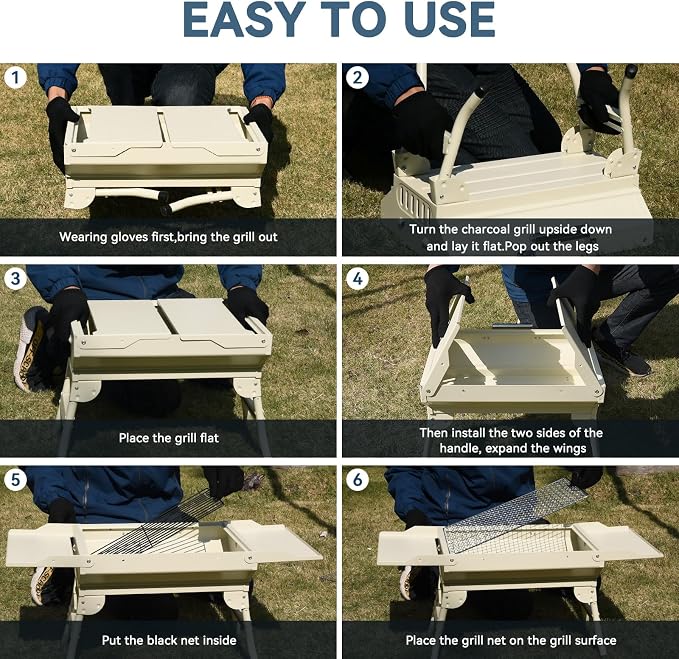 EASY TO USE

1

Wearing gloves first,bring the grill out

2

Turn the charcoal grill upside down and lay it flat.Pop out the legs

3

Place the grill flat

4

Then install the two sides of the handle, expand the wings

5

Put the black net inside

6

Place the grill net on the grill surface