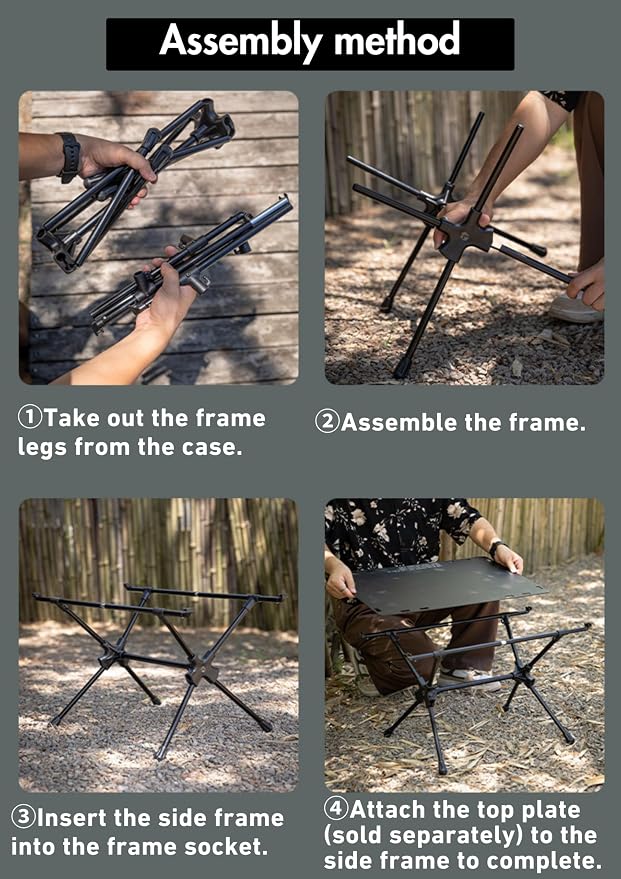 Assembly method

①Take out the frame legs from the case.

②Assemble the frame.

③Insert the side frame into the frame socket.

④Attach the top plate (sold separately) to the side frame to complete.