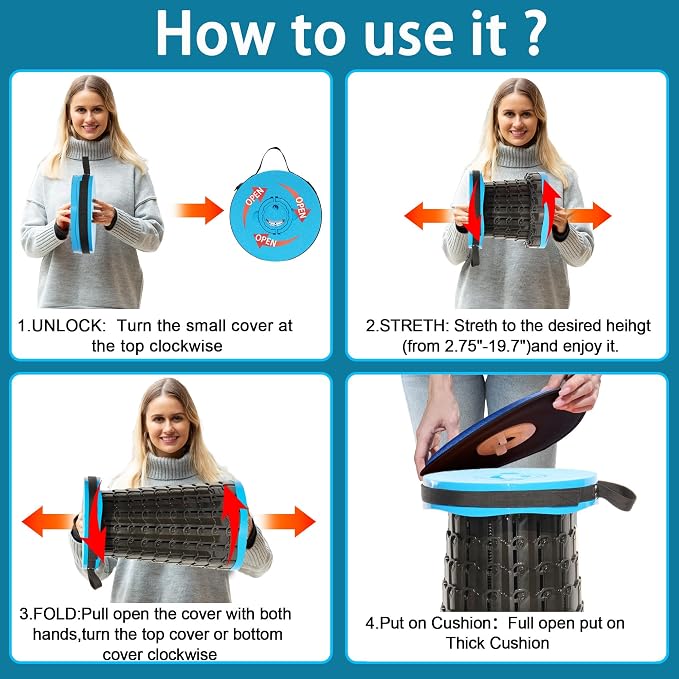 How to use it ?

OPEN
OPEN
OPEN

1.UNLOCK: Turn the small cover at the top clockwise

2.STRETH: Streth to the desired heihgt (from 2.75"-19.7")and enjoy it.

3.FOLD:Pull open the cover with both hands,turn the top cover or bottom cover clockwise

4.Put on Cushion: Full open put on Thick Cushion