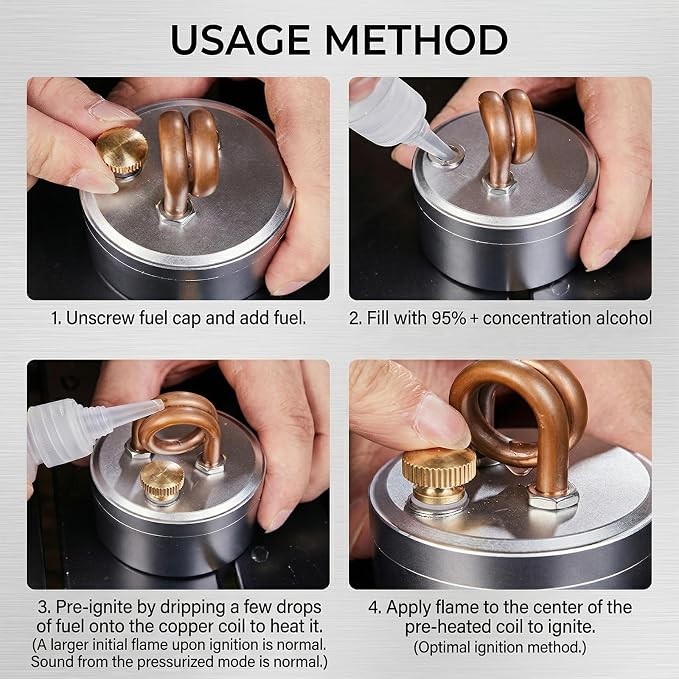 USAGE METHOD

1. Unscrew fuel cap and add fuel.

2. Fill with 95% + concentration alcohol

3. Pre-ignite by dripping a few drops of fuel onto the copper coil to heat it.
(A larger initial flame upon ignition is normal. Sound from the pressurized mode is normal.)

4. Apply flame to the center of the pre-heated coil to ignite.
(Optimal ignition method.)