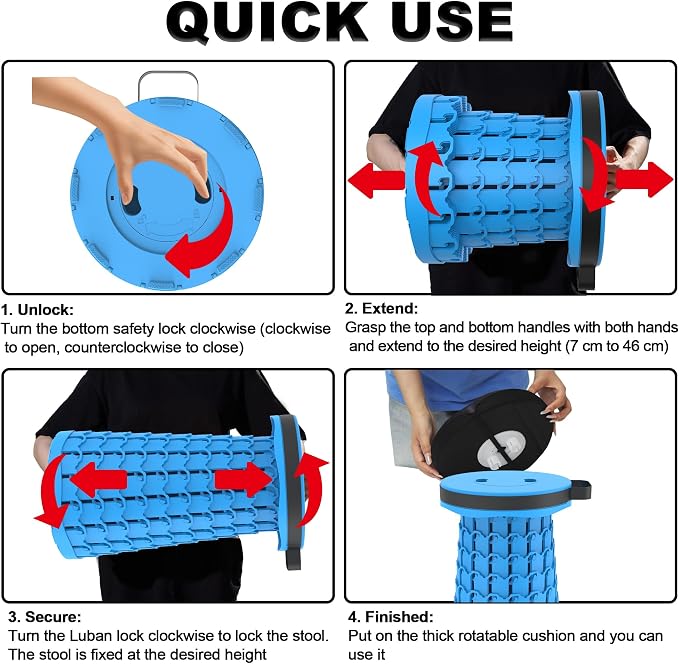 QUICK USE

1. Unlock:
Turn the bottom safety lock clockwise (clockwise to open, counterclockwise to close)

2. Extend:
Grasp the top and bottom handles with both hands and extend to the desired height (7 cm to 46 cm)

3. Secure:
Turn the Luban lock clockwise to lock the stool. The stool is fixed at the desired height

4. Finished:
Put on the thick rotatable cushion and you can use it