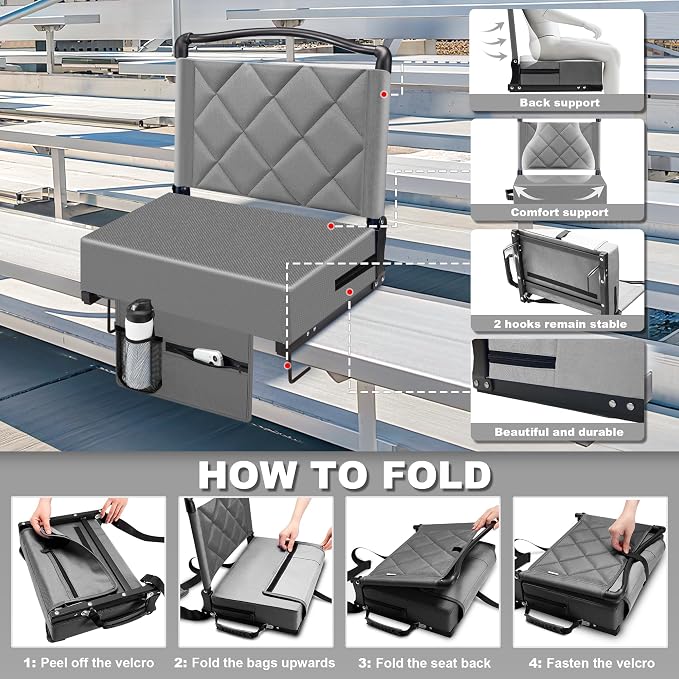 Back support

Comfort support

2 hooks remain stable

Beautiful and durable

HOW TO FOLD

1: Peel off the velcro

2: Fold the bags upwards

3: Fold the seat back

4: Fasten the velcro