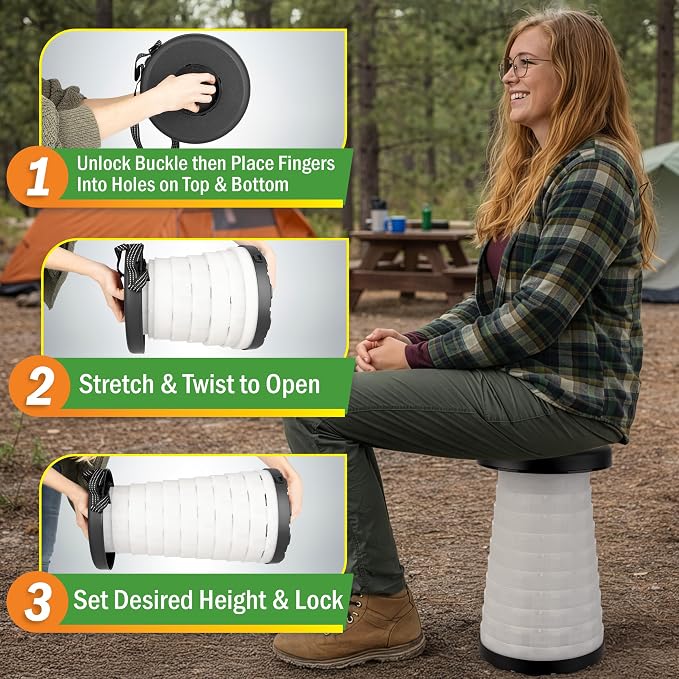 1 Unlock Buckle then Place Fingers Into Holes on Top & Bottom

2 Stretch & Twist to Open

3 Set Desired Height & Lock