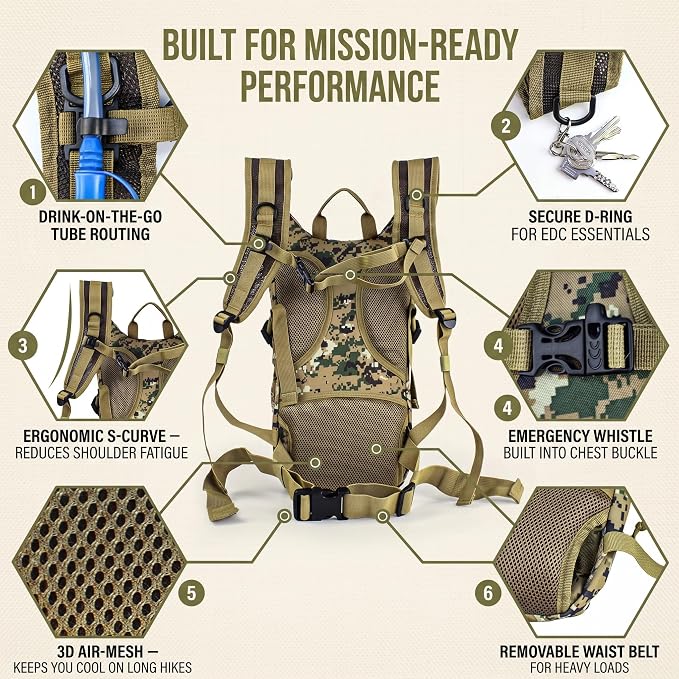 BUILT FOR MISSION-READY PERFORMANCE

1
DRINK-ON-THE-GO TUBE ROUTING

2
SECURE D-RING
FOR EDC ESSENTIALS

3
ERGONOMIC S-CURVE —
REDUCES SHOULDER FATIGUE

4

4
EMERGENCY WHISTLE
BUILT INTO CHEST BUCKLE

5
3D AIR-MESH —
KEEPS YOU COOL ON LONG HIKES

6
REMOVABLE WAIST BELT
FOR HEAVY LOADS