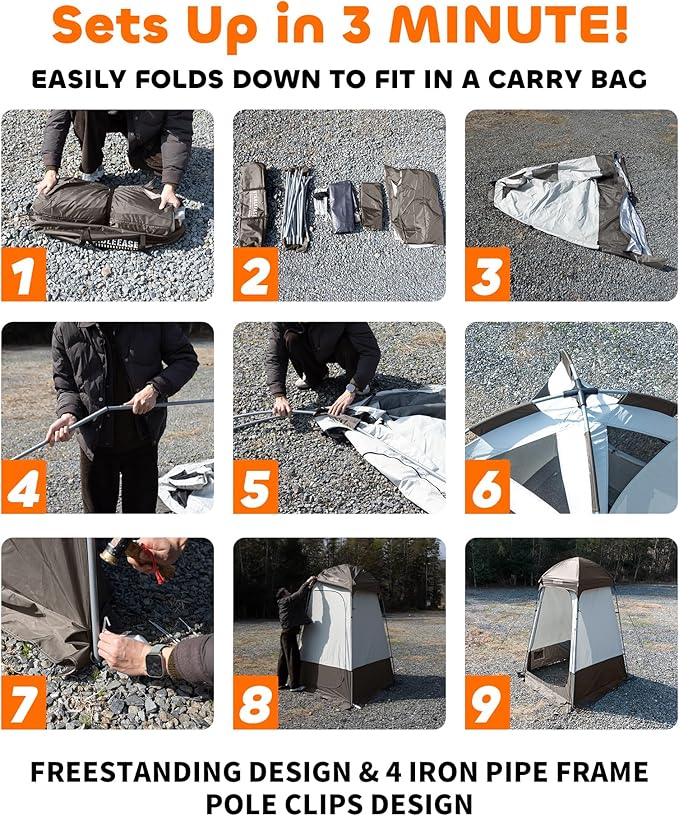 Sets Up in 3 MINUTE!
EASILY FOLDS DOWN TO FIT IN A CARRY BAG

1
2
3
4
5
6
7
8
9

FREESTANDING DESIGN & 4 IRON PIPE FRAME
POLE CLIPS DESIGN