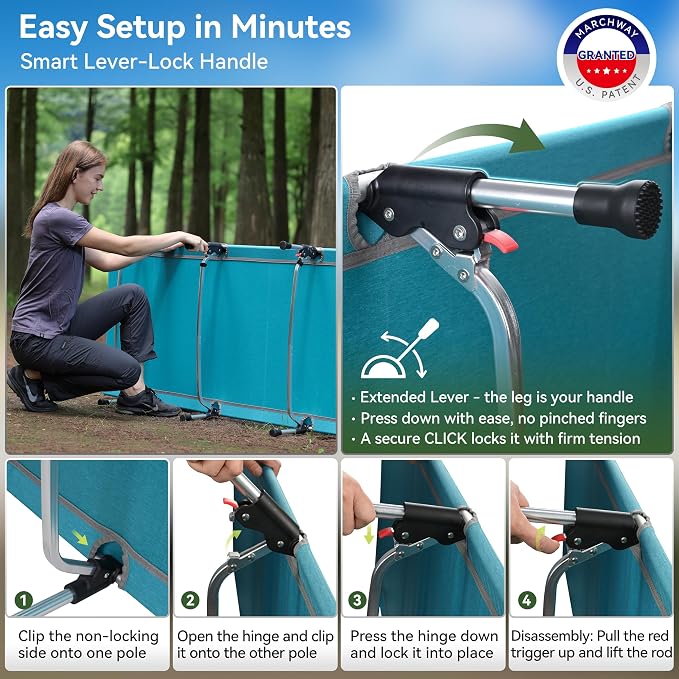 Easy Setup in Minutes
Smart Lever-Lock Handle

MARCHWAY
GRANTED
U.S. PATENT

• Extended Lever - the leg is your handle
• Press down with ease, no pinched fingers
• A secure CLICK locks it with firm tension

1
Clip the non-locking side onto one pole

2
Open the hinge and clip it onto the other pole

3
Press the hinge down and lock it into place

4
Disassembly: Pull the red trigger up and lift the rod